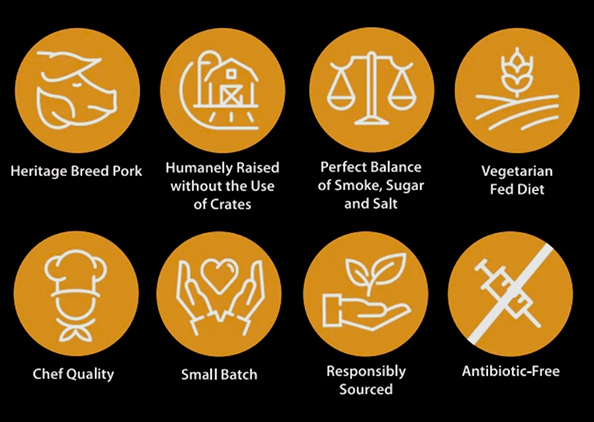 Heritage Breed Pork

Humanely Raised without the Use of Crates

Perfect Balance of Smoke, Sugar and Salt

Vegetarian Fed Diet

Chef Quality

Small Batch

Responsibly Sourced

Antibiotic-Free